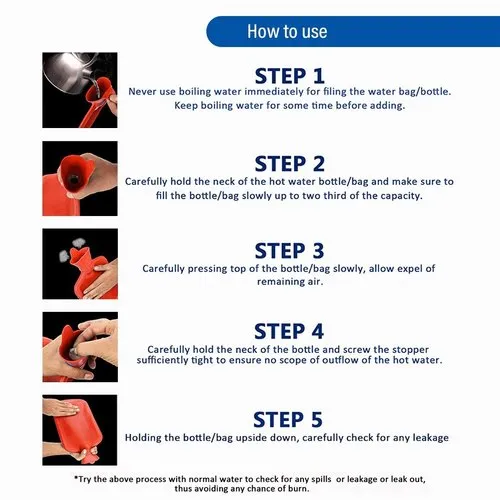 How to use

STEP 1
Never use boiling water immediately for filing the water bag/bottle. Keep boiling water for some time before adding.

STEP 2
Carefully hold the neck of the hot water bottle/bag and make sure to fill the bottle/bag slowly up to two third of the capacity.

STEP 3
Carefully pressing top of the bottle/bag slowly, allow expel of remaining air.

STEP 4
Carefully hold the neck of the bottle and screw the stopper sufficiently tight to ensure no scope of outflow of the hot water.

STEP 5
Holding the bottle/bag upside down, carefully check for any leakage

*Try the above process with normal water to check for any spills or leakage or leak out, thus avoiding any chance of burn.