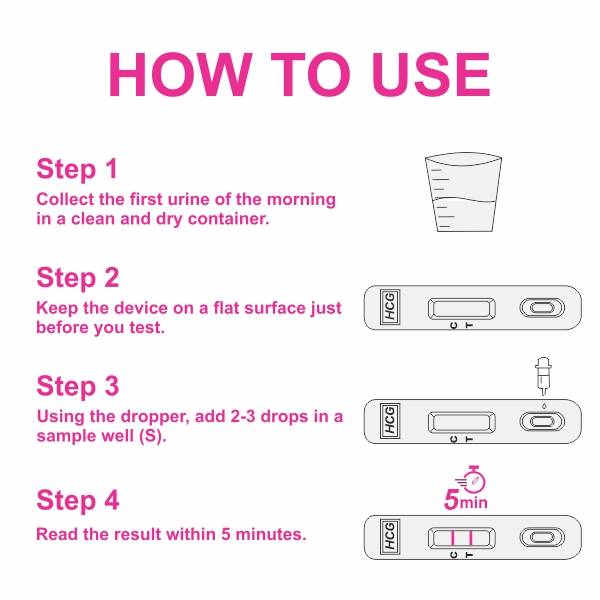 HOW TO USE

Step 1
Collect the first urine of the morning in a clean and dry container.

Step 2
Keep the device on a flat surface just before you test.

HCG
C T

Step 3
Using the dropper, add 2-3 drops in a sample well (S).

HCG
C T

Step 4
Read the result within 5 minutes.

5min

HCG
C T