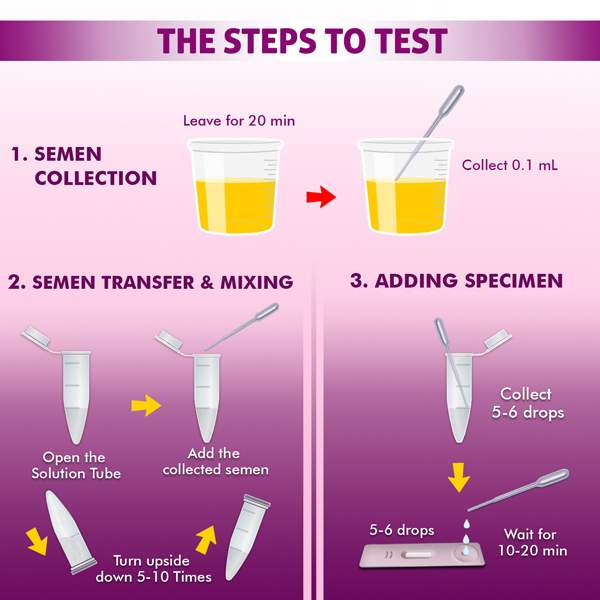 THE STEPS TO TEST

1. SEMEN COLLECTION

Leave for 20 min

Collect 0.1 mL

2. SEMEN TRANSFER & MIXING

Open the Solution Tube

Add the collected semen

Turn upside down 5-10 Times

3. ADDING SPECIMEN

Collect 5-6 drops

5-6 drops

Wait for 10-20 min