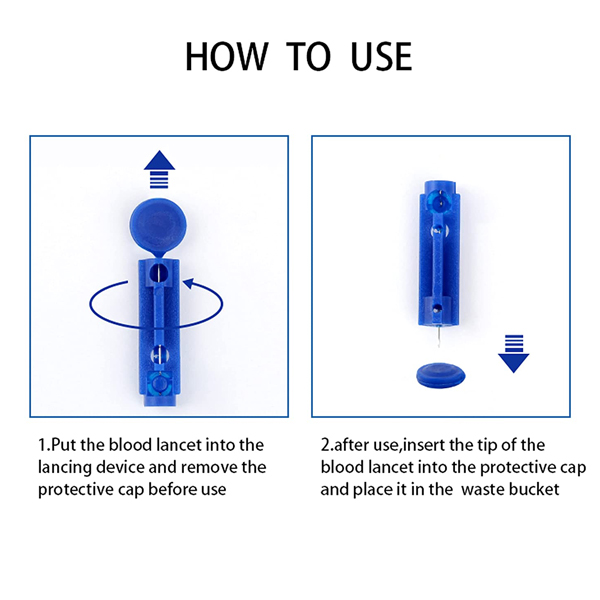 HOW TO USE

1.Put the blood lancet into the lancing device and remove the protective cap before use

2.after use,insert the tip of the blood lancet into the protective cap and place it in the waste bucket