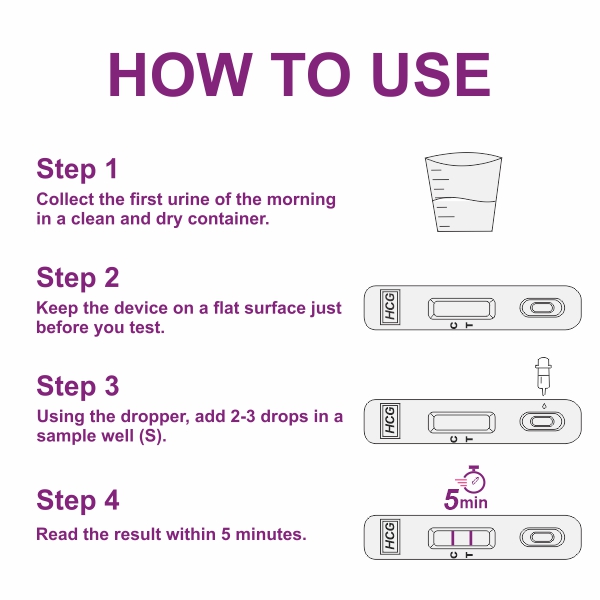 HOW TO USE

Step 1
Collect the first urine of the morning in a clean and dry container.

Step 2
Keep the device on a flat surface just before you test.

HCG
C T

Step 3
Using the dropper, add 2-3 drops in a sample well (S).

HCG
C T

Step 4
Read the result within 5 minutes.

5min

HCG
C T